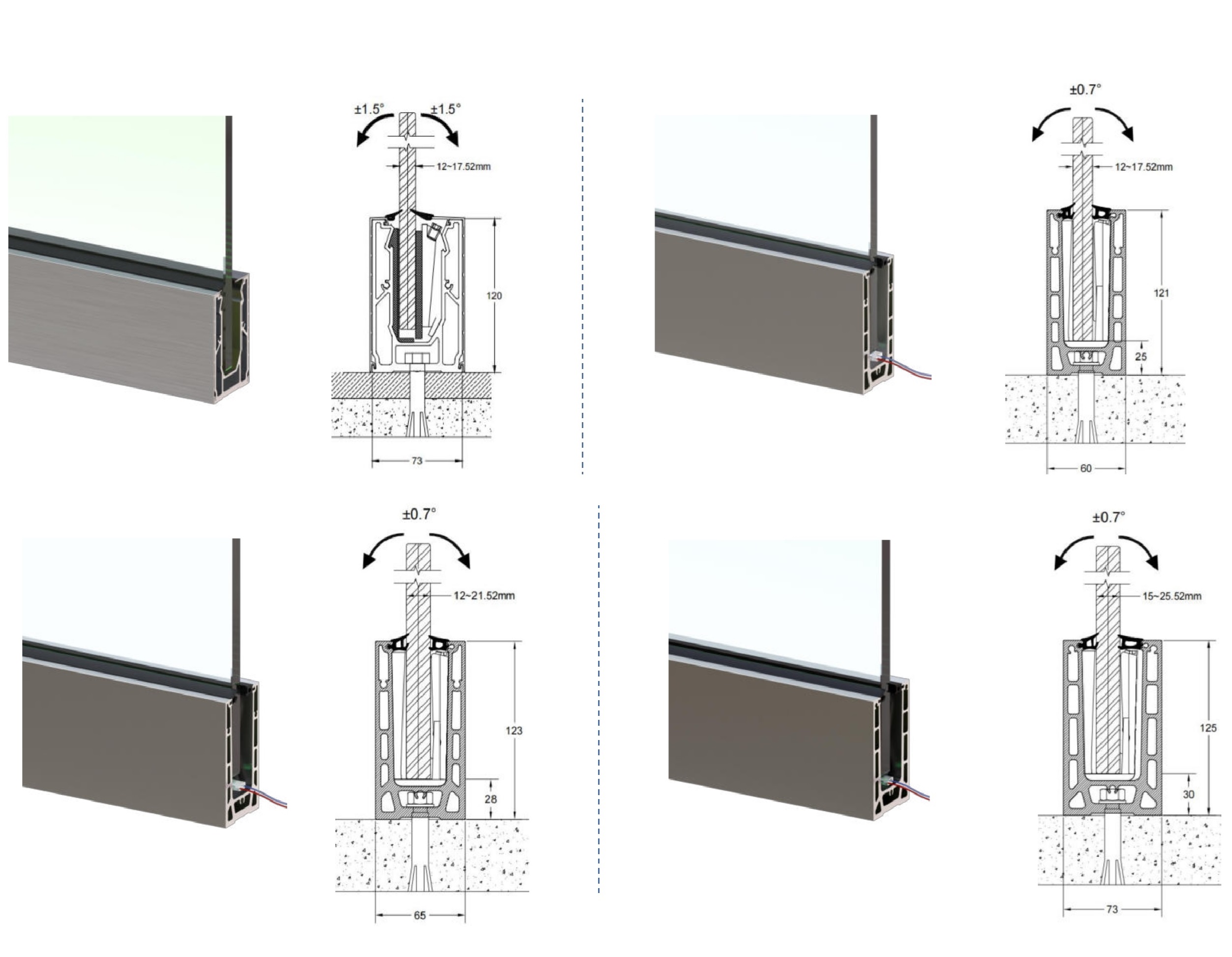 ±1.5° ±1.5°

12~17.52mm

120

73

±0.7°

12~17.52mm

121

25

60

±0.7°

12~21.52mm

123

28

65

±0.7°

15~25.52mm

125

30

73